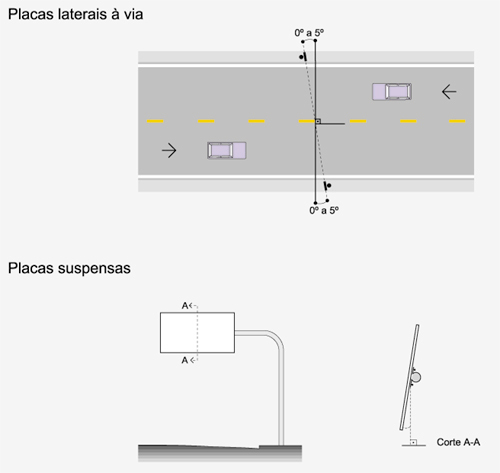 Placas laterais à via

0º a 5º

0º a 5º

Placas suspensas

A

A

Corte A-A